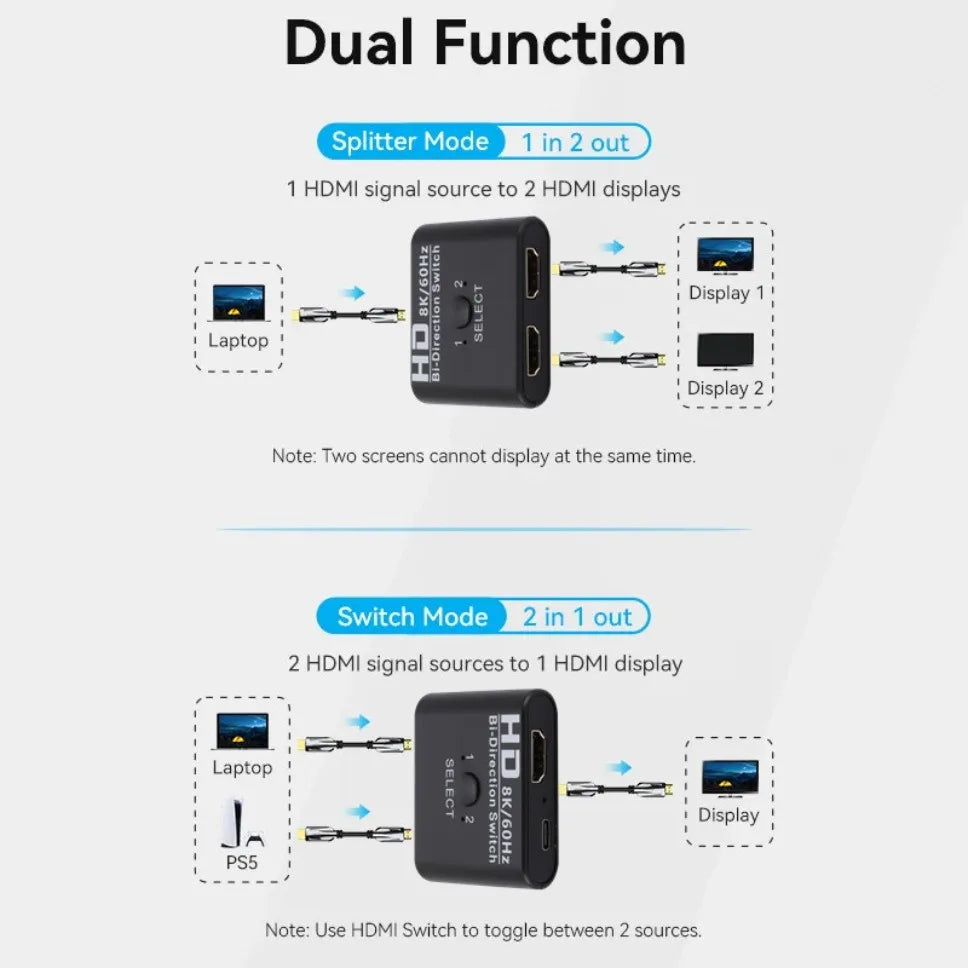 Dual Function

Splitter Mode 1 in 2 out

1 HDMI signal source to 2 HDMI displays

Laptop

HD 8K/60Hz Bi-Direction Switch

1 2 SELECT

Display 1

Display 2

Note: Two screens cannot display at the same time.

Switch Mode 2 in 1 out

2 HDMI signal sources to 1 HDMI display

Laptop

PS5

HD 8K/60Hz Bi-Direction Switch

1 2 SELECT

Display

Note: Use HDMI Switch to toggle between 2 sources.